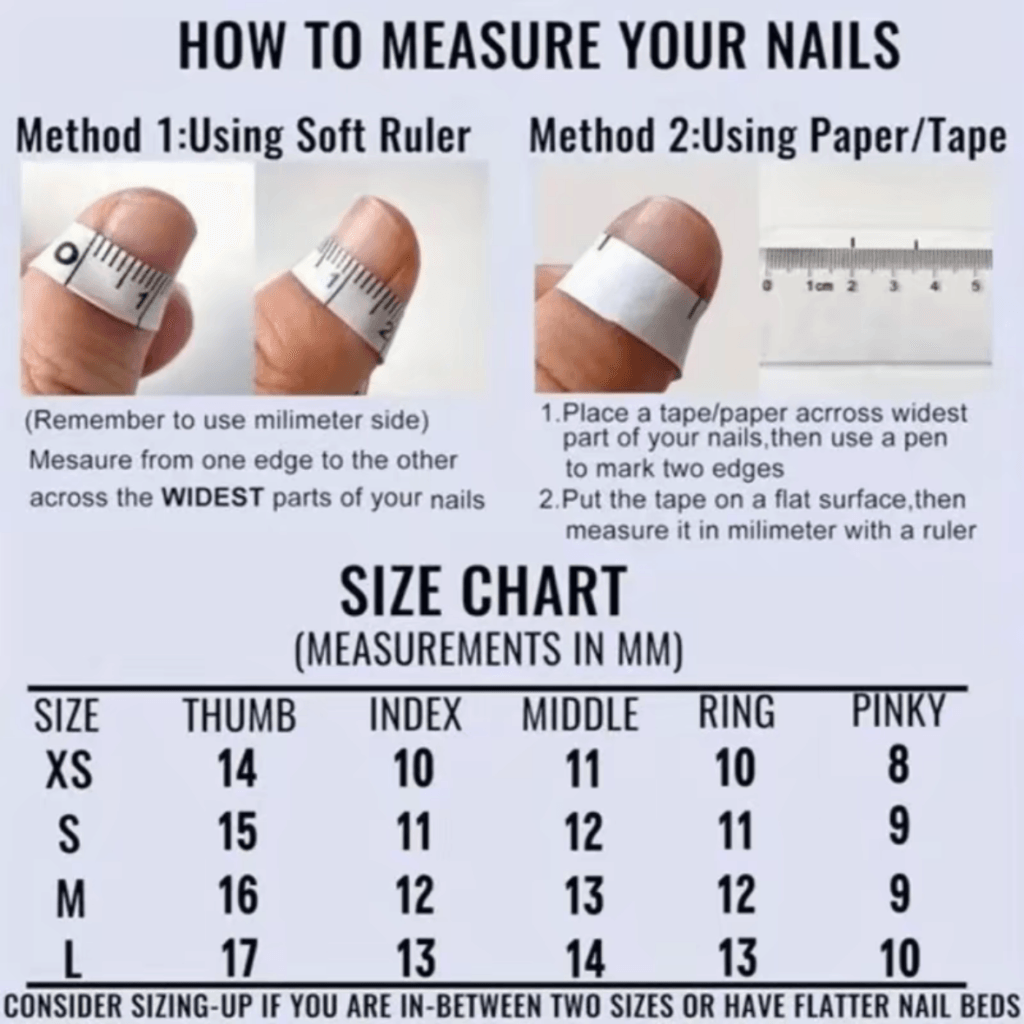 HOW TO MEASURE YOUR NAILS

Method 1:Using Soft Ruler

0 1

1 2

(Remember to use milimeter side)
Mesaure from one edge to the other across the WIDEST parts of your nails

Method 2:Using Paper/Tape

0 1cm 2 3 4 5

1.Place a tape/paper acrross widest part of your nails,then use a pen to mark two edges
2.Put the tape on a flat surface,then measure it in milimeter with a ruler

SIZE CHART
(MEASUREMENTS IN MM)

| SIZE | THUMB | INDEX | MIDDLE | RING | PINKY |
|---|---|---|---|---|---|
| XS | 14 | 10 | 11 | 10 | 8 |
| S | 15 | 11 | 12 | 11 | 9 |
| M | 16 | 12 | 13 | 12 | 9 |
| L | 17 | 13 | 14 | 13 | 10 |

CONSIDER SIZING-UP IF YOU ARE IN-BETWEEN TWO SIZES OR HAVE FLATTER NAIL BEDS